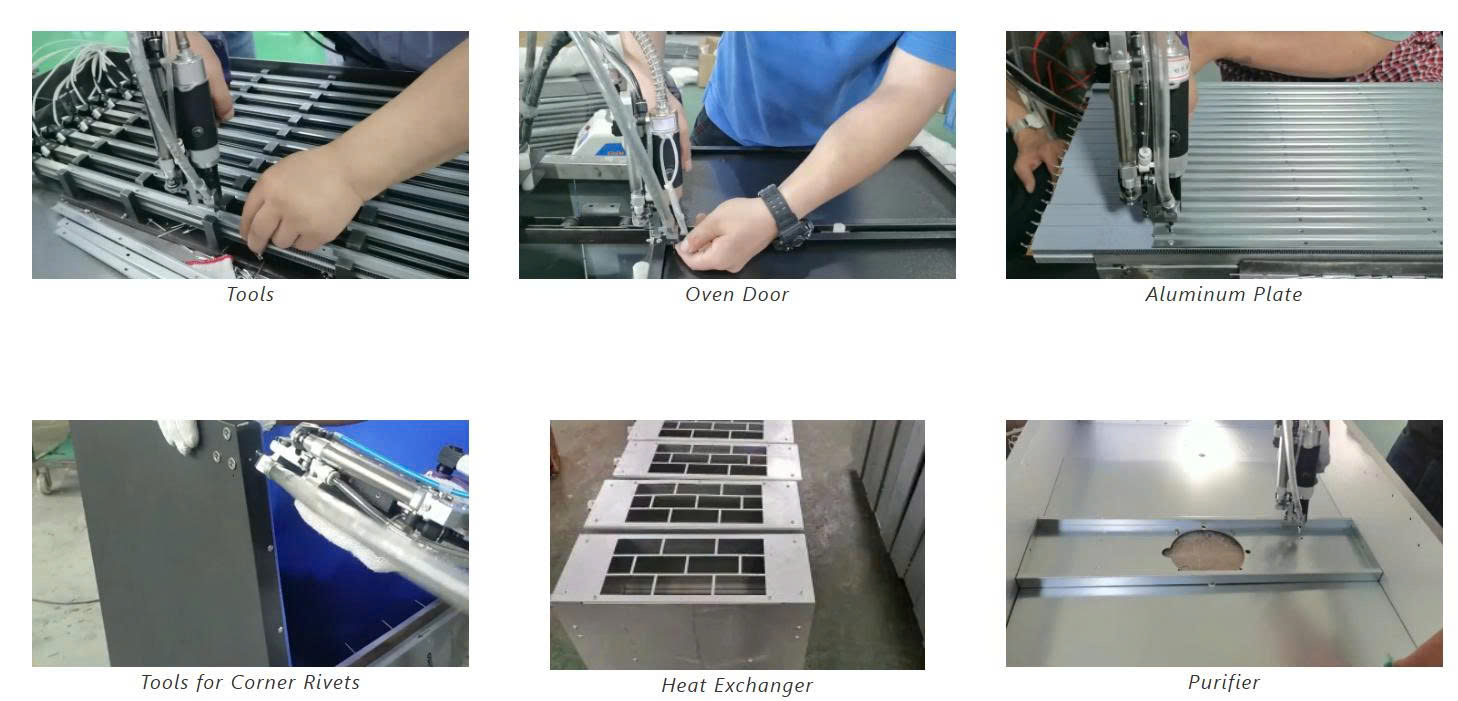 Tools

Oven Door

Aluminum Plate

Tools for Corner Rivets

Heat Exchanger

Purifier